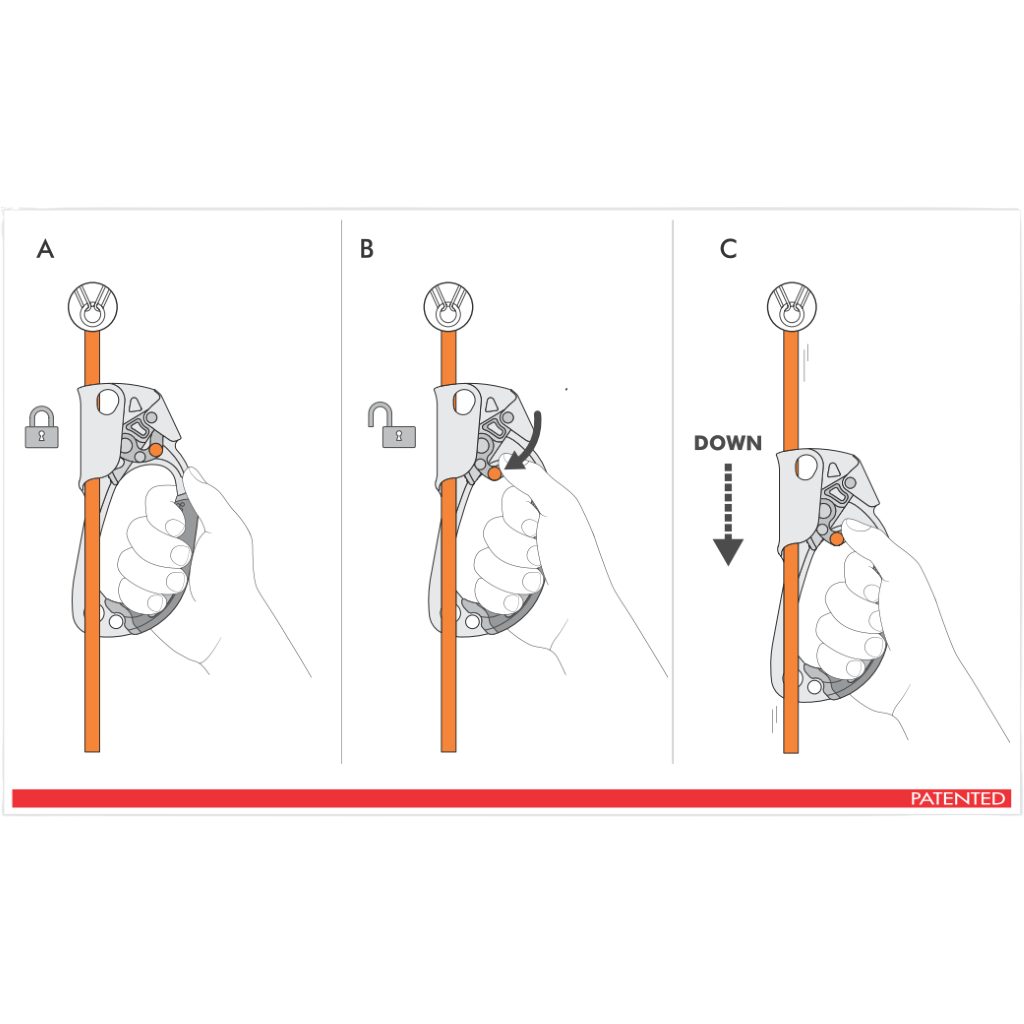 A

B

C

DOWN

PATENTED